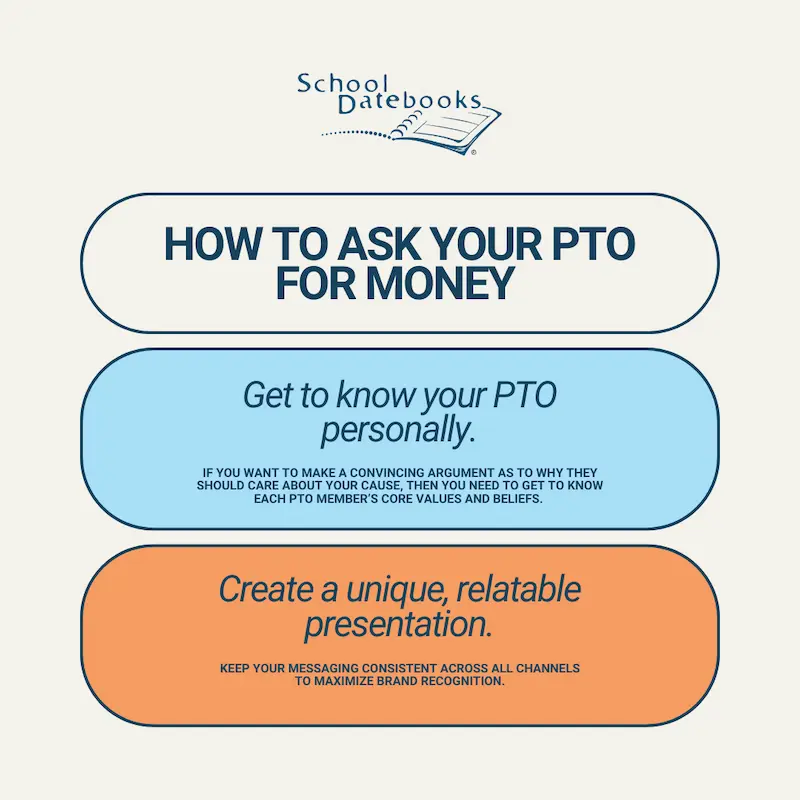 School Datebooks®

HOW TO ASK YOUR PTO FOR MONEY

Get to know your PTO personally.

IF YOU WANT TO MAKE A CONVINCING ARGUMENT AS TO WHY THEY SHOULD CARE ABOUT YOUR CAUSE, THEN YOU NEED TO GET TO KNOW EACH PTO MEMBER'S CORE VALUES AND BELIEFS.

Create a unique, relatable presentation.

KEEP YOUR MESSAGING CONSISTENT ACROSS ALL CHANNELS TO MAXIMIZE BRAND RECOGNITION.